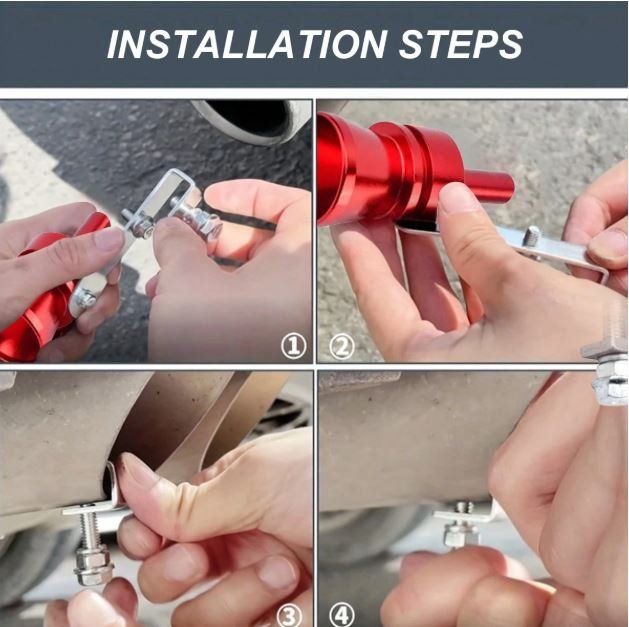 INSTALLATION STEPS

①

②

③

④