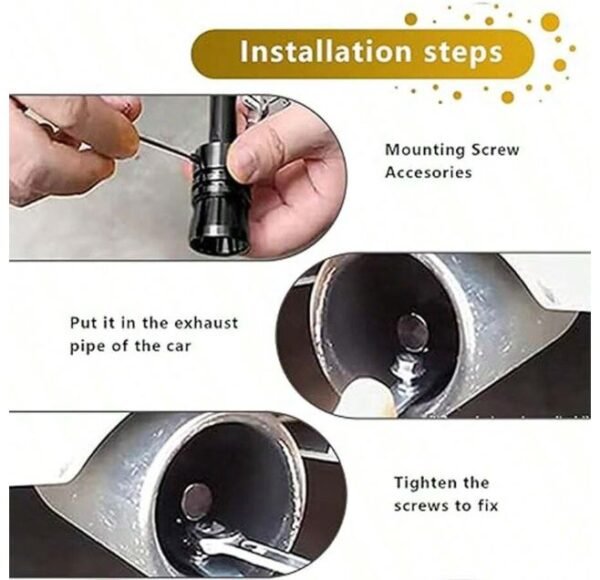 Installation steps

Mounting Screw Accesories

Put it in the exhaust pipe of the car

Tighten the screws to fix