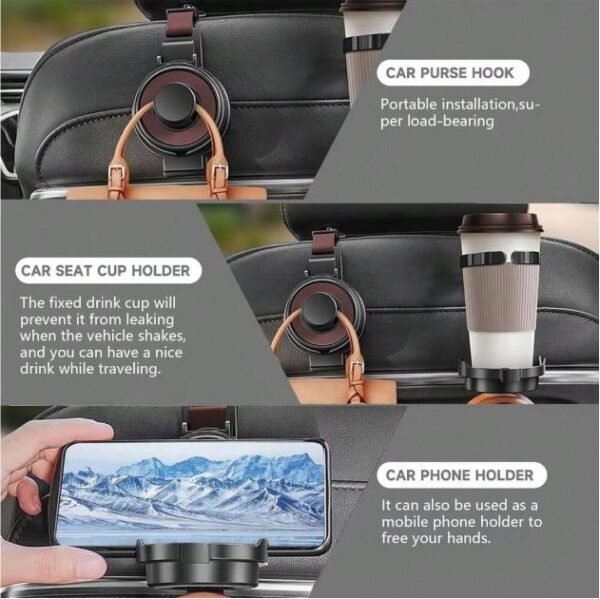 CAR PURSE HOOK

Portable installation,super load-bearing

CAR SEAT CUP HOLDER

The fixed drink cup will prevent it from leaking when the vehicle shakes, and you can have a nice drink while traveling.

CAR PHONE HOLDER

It can also be used as a mobile phone holder to free your hands.