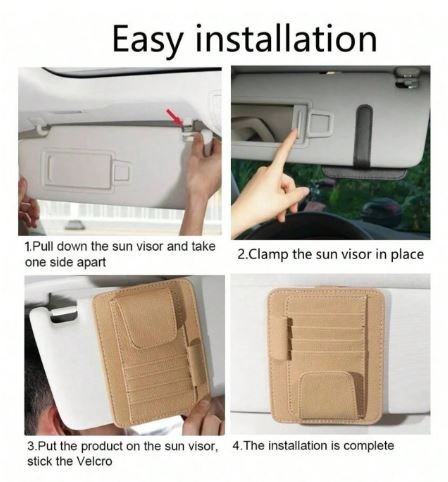 Easy installation

1.Pull down the sun visor and take one side apart

2.Clamp the sun visor in place

3.Put the product on the sun visor, stick the Velcro

4.The installation is complete