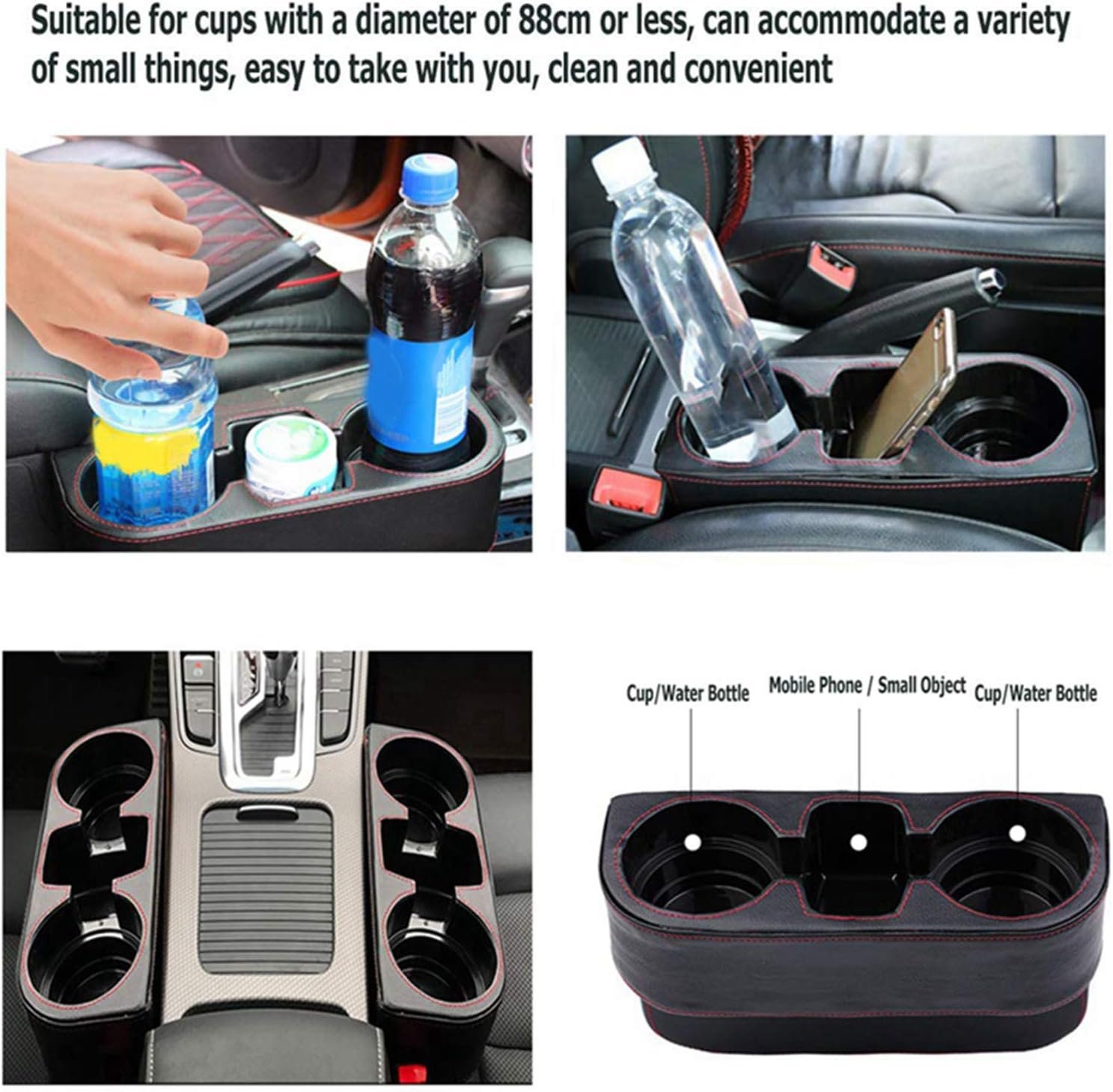 Suitable for cups with a diameter of 88cm or less, can accommodate a variety of small things, easy to take with you, clean and convenient

Cup/Water Bottle
Mobile Phone / Small Object
Cup/Water Bottle