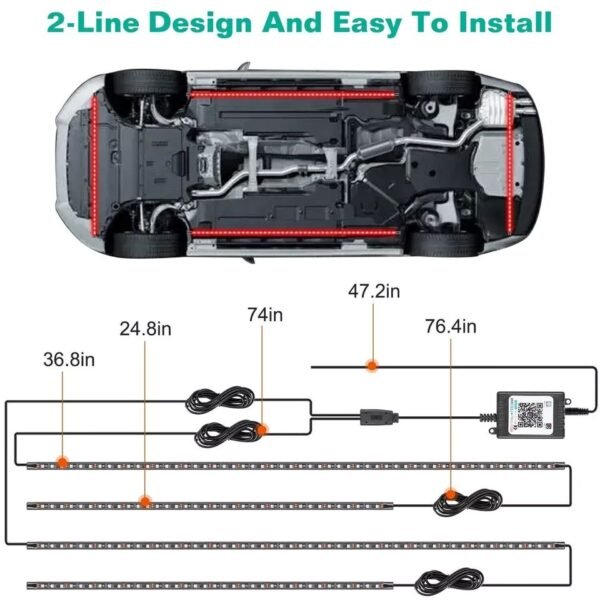 2-Line Design And Easy To Install

47.2in

74in

24.8in

76.4in

36.8in