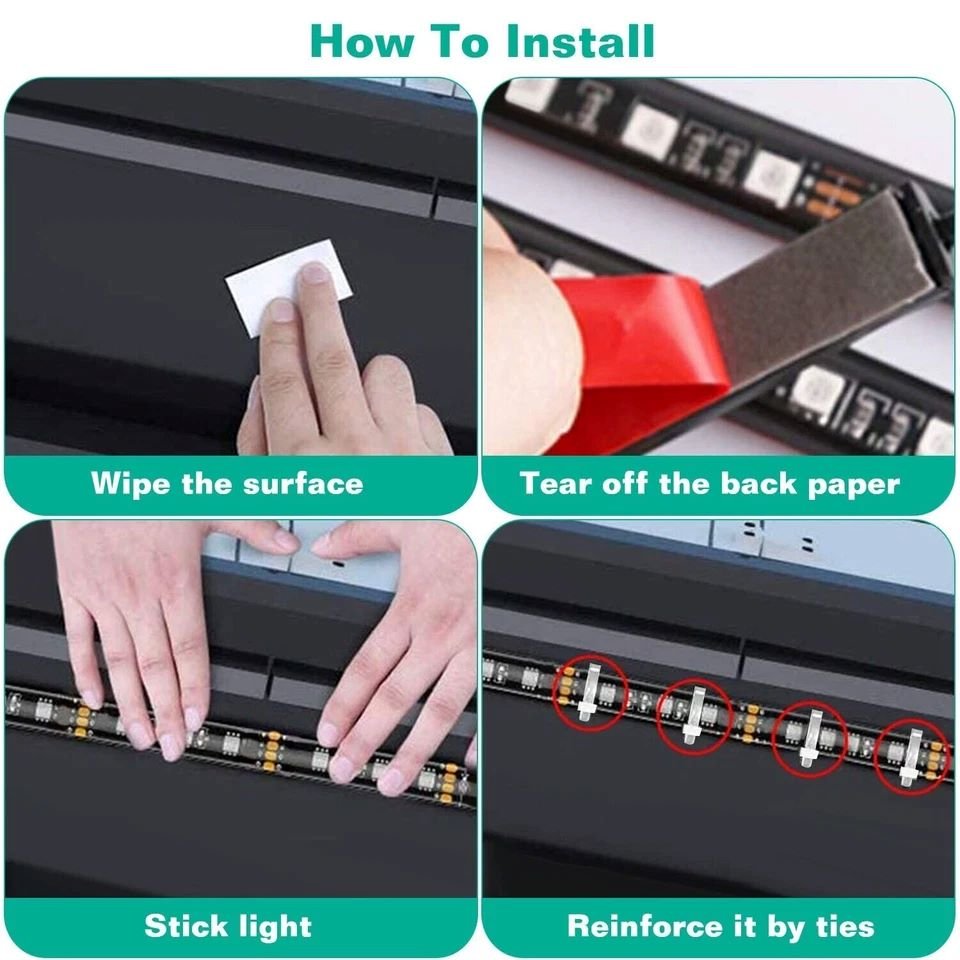 How To Install

Wipe the surface

Tear off the back paper

Stick light

Reinforce it by ties