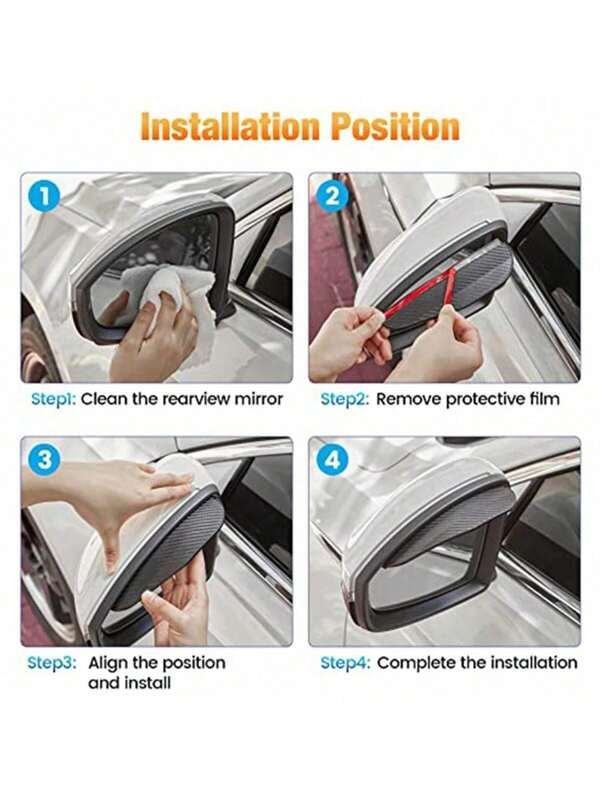 Installation Position

1

Step1: Clean the rearview mirror

2

Step2: Remove protective film

3

Step3: Align the position and install

4

Step4: Complete the installation