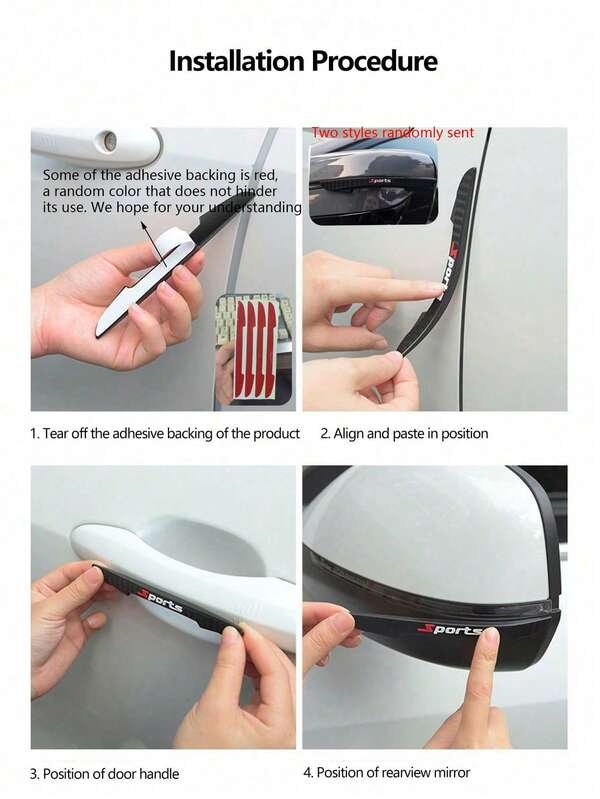 Installation Procedure

Some of the adhesive backing is red, a random color that does not hinder its use. We hope for your understanding

Two styles randomly sent

Sports

Sports

1. Tear off the adhesive backing of the product

2. Align and paste in position

Sports

Sports

3. Position of door handle

4. Position of rearview mirror