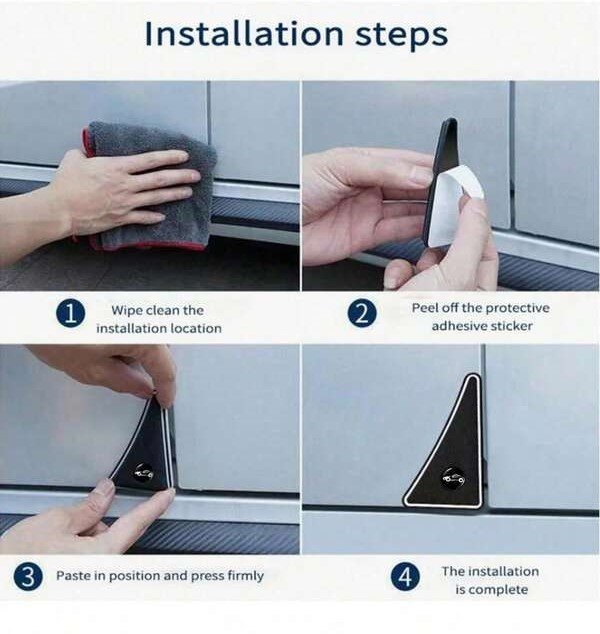 Installation steps

1 Wipe clean the installation location

2 Peel off the protective adhesive sticker

3 Paste in position and press firmly

4 The installation is complete