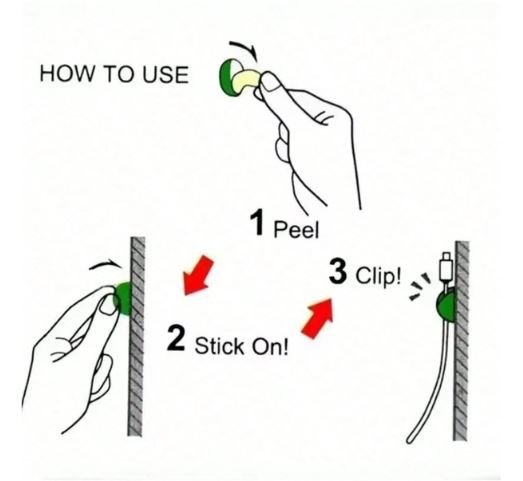 HOW TO USE

1 Peel

2 Stick On!

3 Clip!