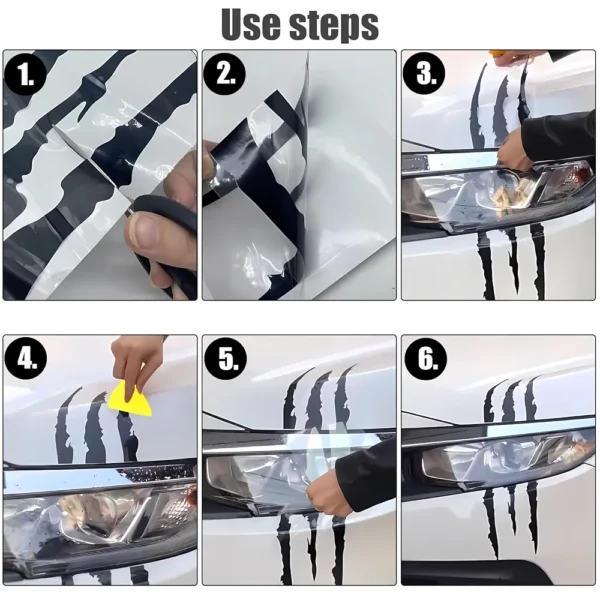 Use steps

1.

2.

3.

4.

5.

6.