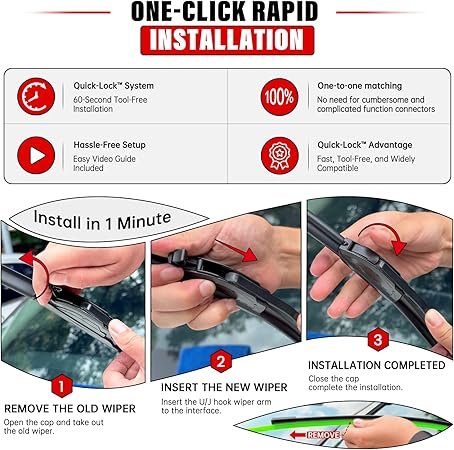 ONE-CLICK RAPID
INSTALLATION

Quick-Lock™ System
60-Second Tool-Free Installation

100%
One-to-one matching
No need for cumbersome and complicated function connectors

Hassle-Free Setup
Easy Video Guide Included

Quick-Lock™ Advantage
Fast, Tool-Free, and Widely Compatible

Install in 1 Minute

1
REMOVE THE OLD WIPER
Open the cap and take out the old wiper.

2
INSERT THE NEW WIPER
Insert the U/J hook wiper arm to the interface.

3
INSTALLATION COMPLETED
Close the cap complete the installation.

REMOVE