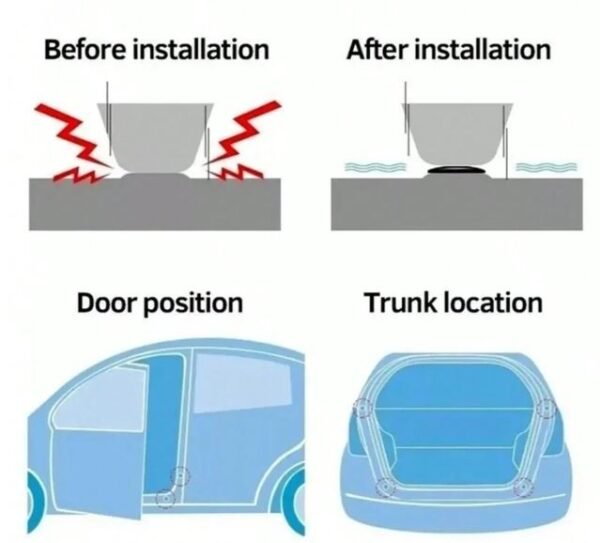 Before installation

After installation

Door position

Trunk location