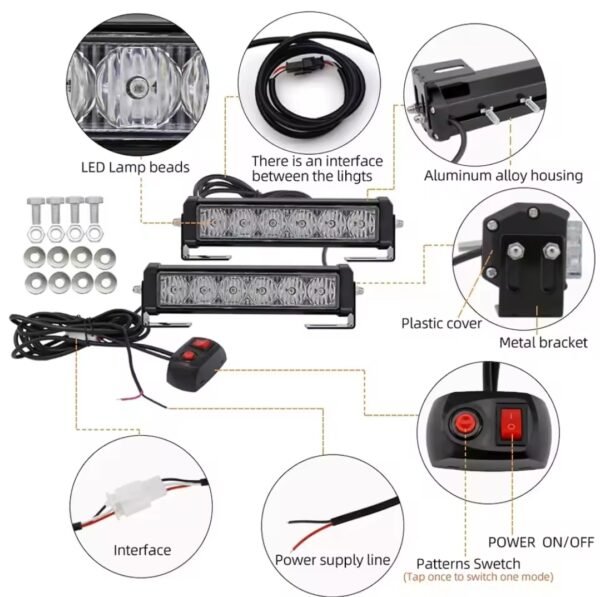 LED Lamp beads

There is an interface between the lihgts

Aluminum alloy housing

Plastic cover

Metal bracket

Interface

Power supply line

Patterns Swetch
(Tap once to switch one mode)

POWER ON/OFF