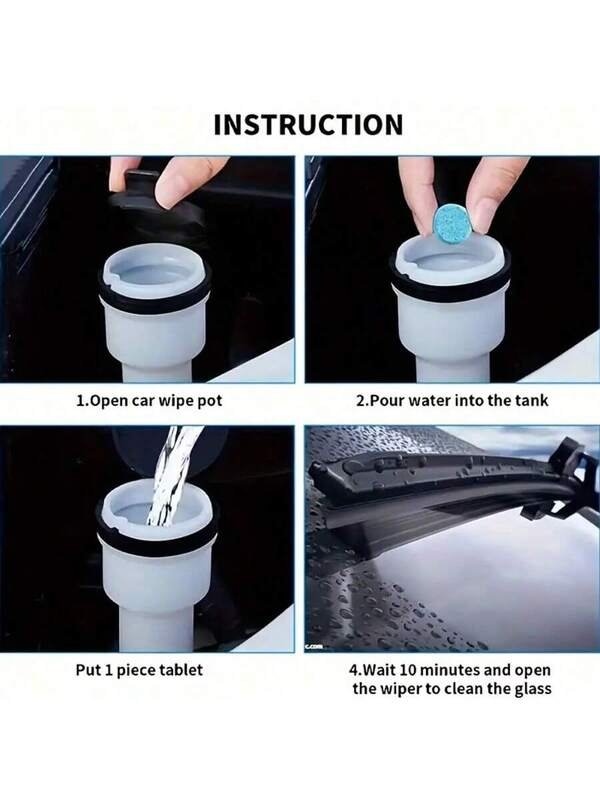 INSTRUCTION

1.Open car wipe pot

2.Pour water into the tank

Put 1 piece tablet

4.Wait 10 minutes and open the wiper to clean the glass