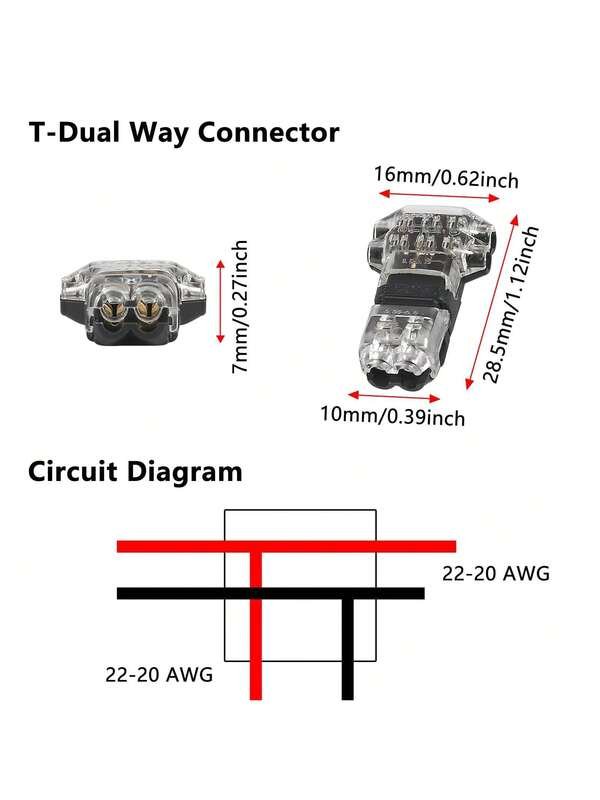 T-Dual Way Connector

7mm/0.27inch

16mm/0.62inch

28.5mm/1.12inch

10mm/0.39inch

Circuit Diagram

22-20 AWG

22-20 AWG