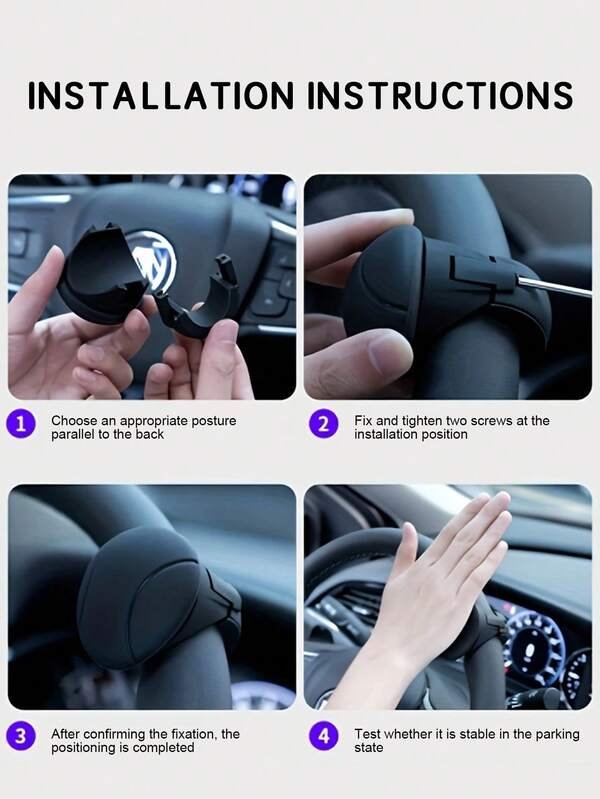 INSTALLATION INSTRUCTIONS

1 Choose an appropriate posture parallel to the back

2 Fix and tighten two screws at the installation position

3 After confirming the fixation, the positioning is completed

4 Test whether it is stable in the parking state