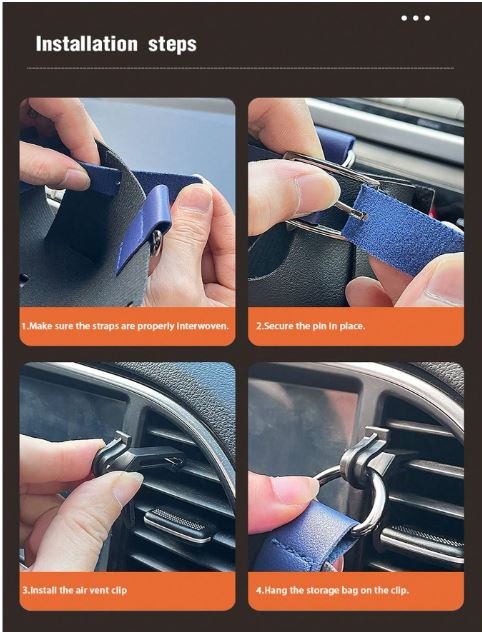 Installation steps

1.Make sure the straps are properly interwoven.

2.Secure the pin in place.

3.Install the air vent clip

4.Hang the storage bag on the clip.