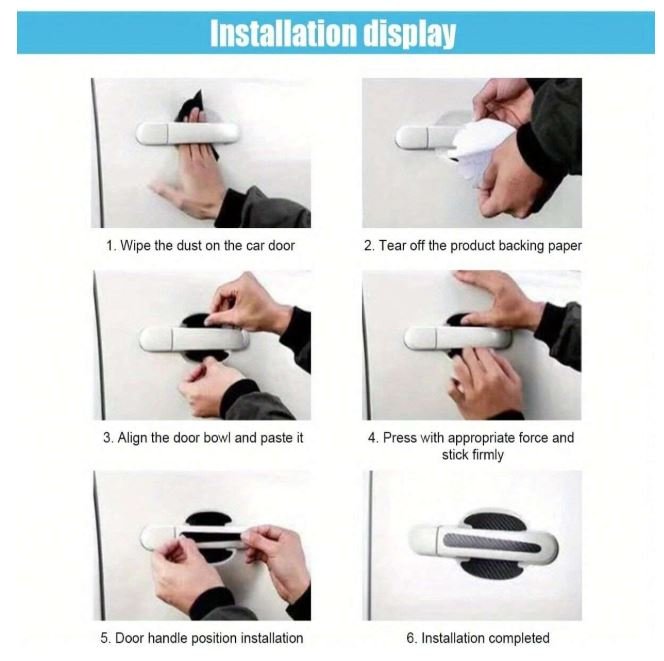 Installation display

1. Wipe the dust on the car door

2. Tear off the product backing paper

3. Align the door bowl and paste it

4. Press with appropriate force and stick firmly

5. Door handle position installation

6. Installation completed