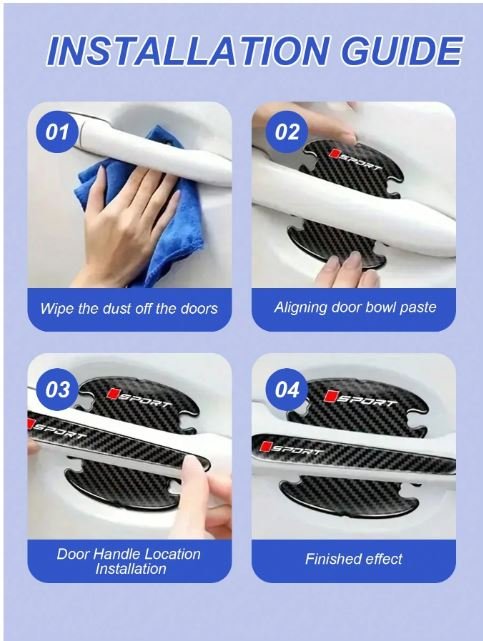 INSTALLATION GUIDE

01

Wipe the dust off the doors

02

SPORT

Aligning door bowl paste

03

SPORT

SPORT

Door Handle Location Installation

04

SPORT

SPORT

Finished effect