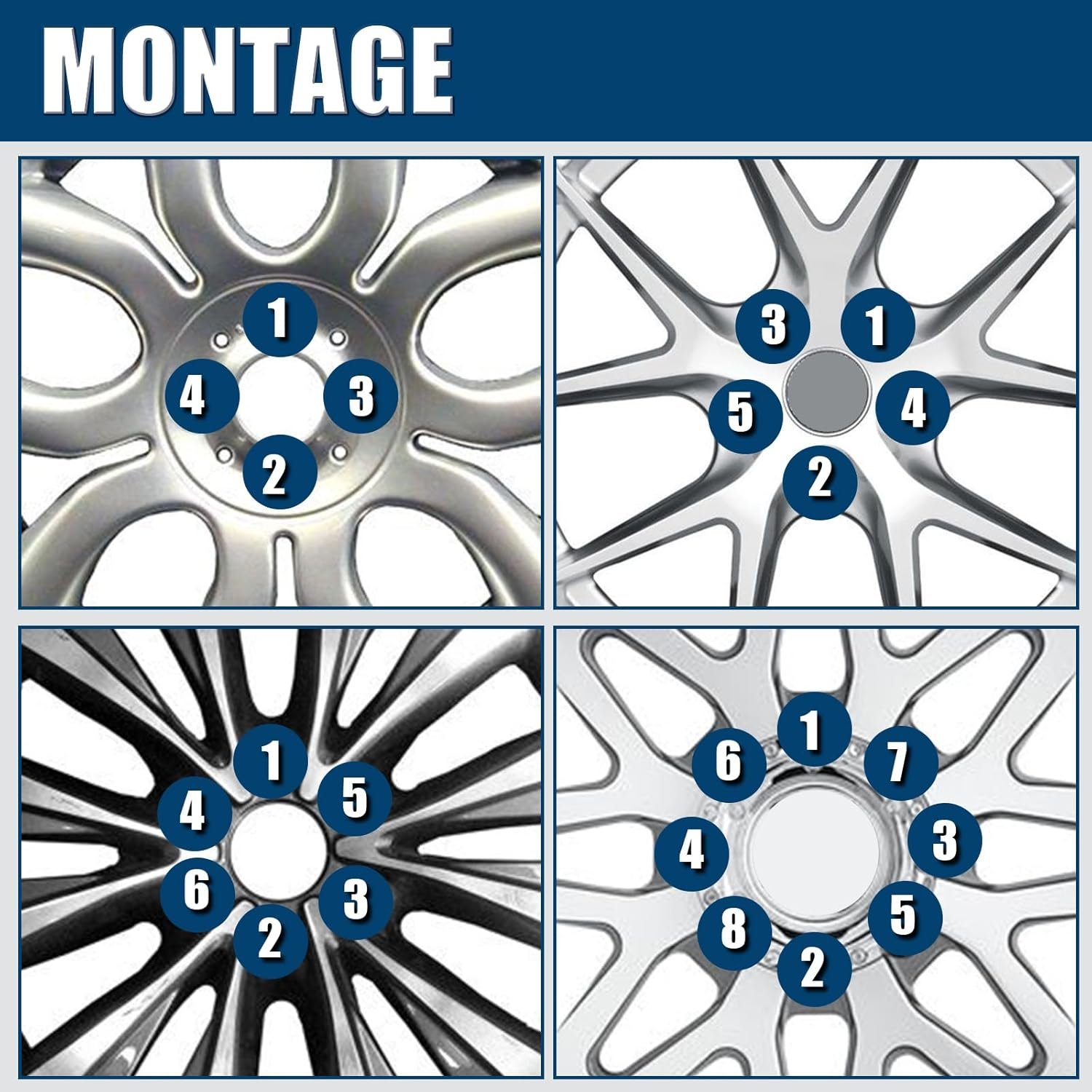 MONTAGE

1
4 3
2

3 1
5 4
2

1
4 5
6 3
2

1
6 7
4 3
8 5
2