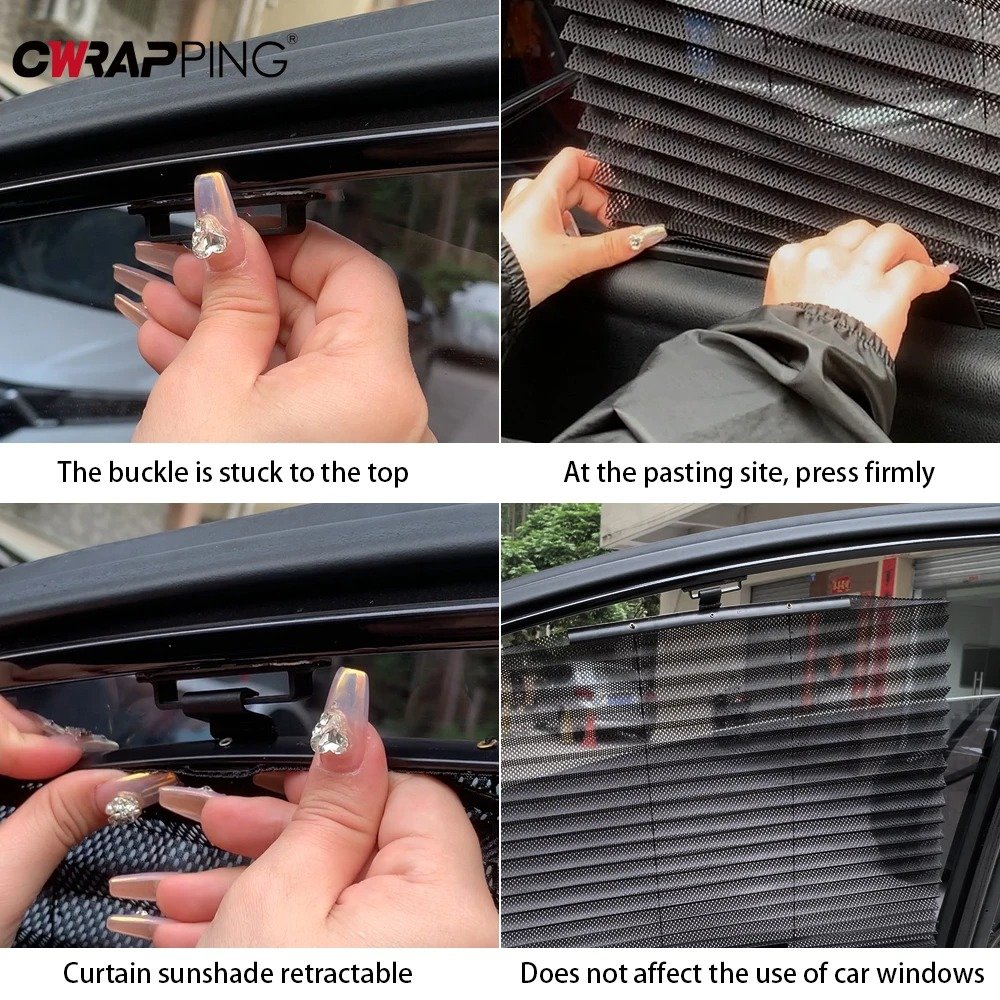 CWRAPPING®

The buckle is stuck to the top

At the pasting site, press firmly

Curtain sunshade retractable

Does not affect the use of car windows