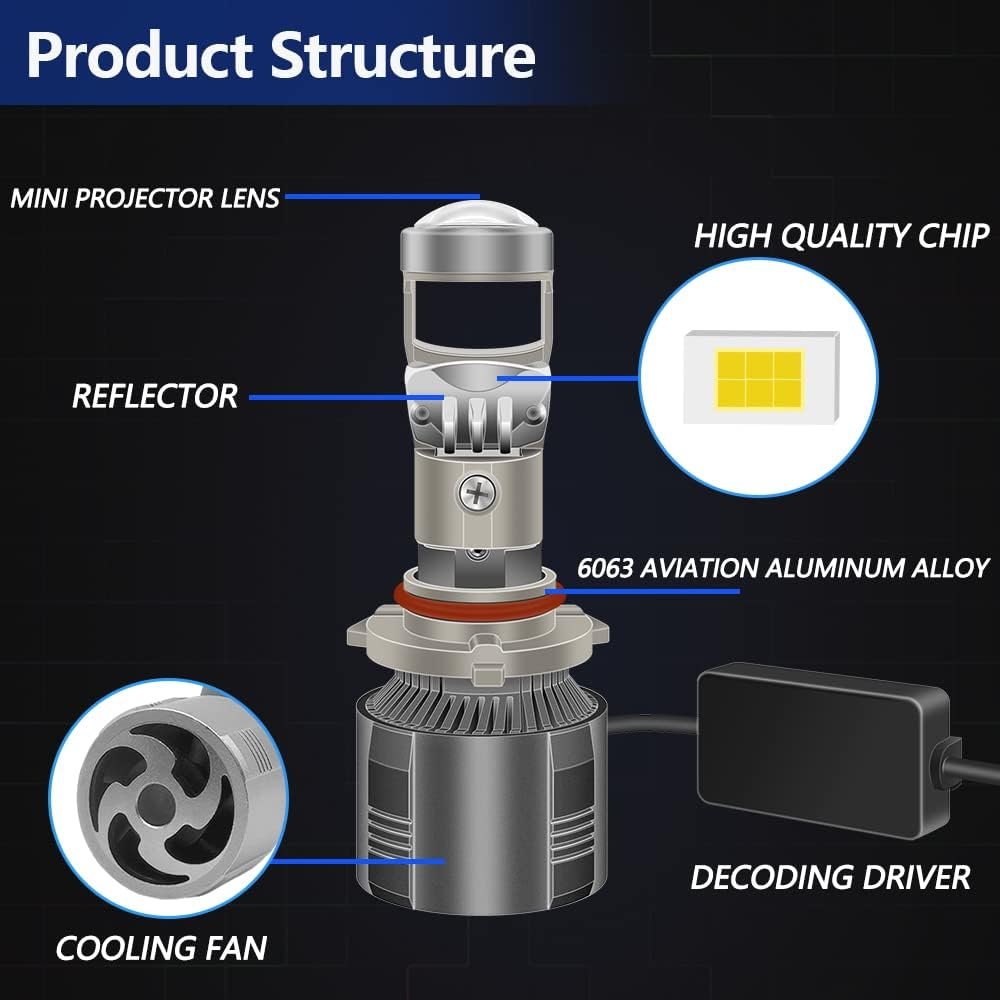 Product Structure

MINI PROJECTOR LENS

HIGH QUALITY CHIP

REFLECTOR

6063 AVIATION ALUMINUM ALLOY

DECODING DRIVER

COOLING FAN