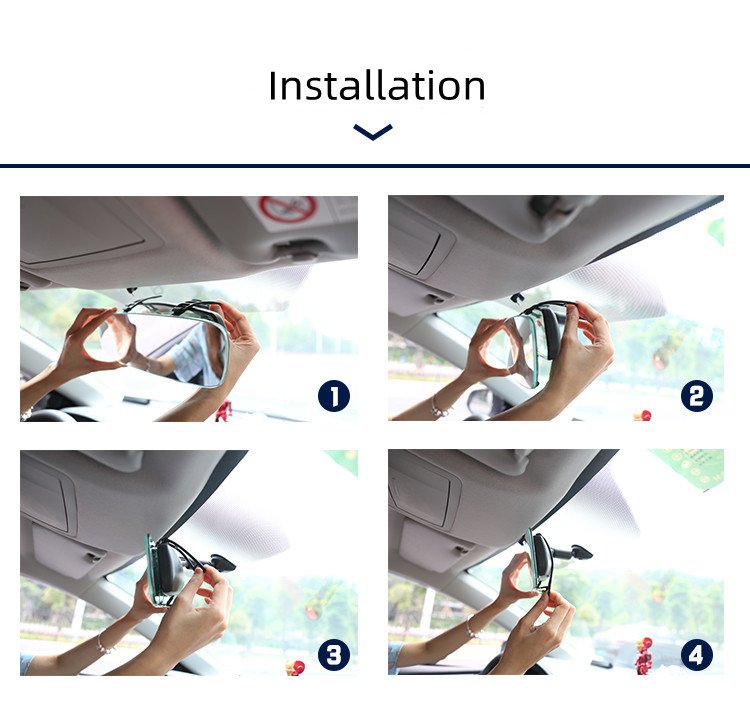 Installation

1

2

3

4