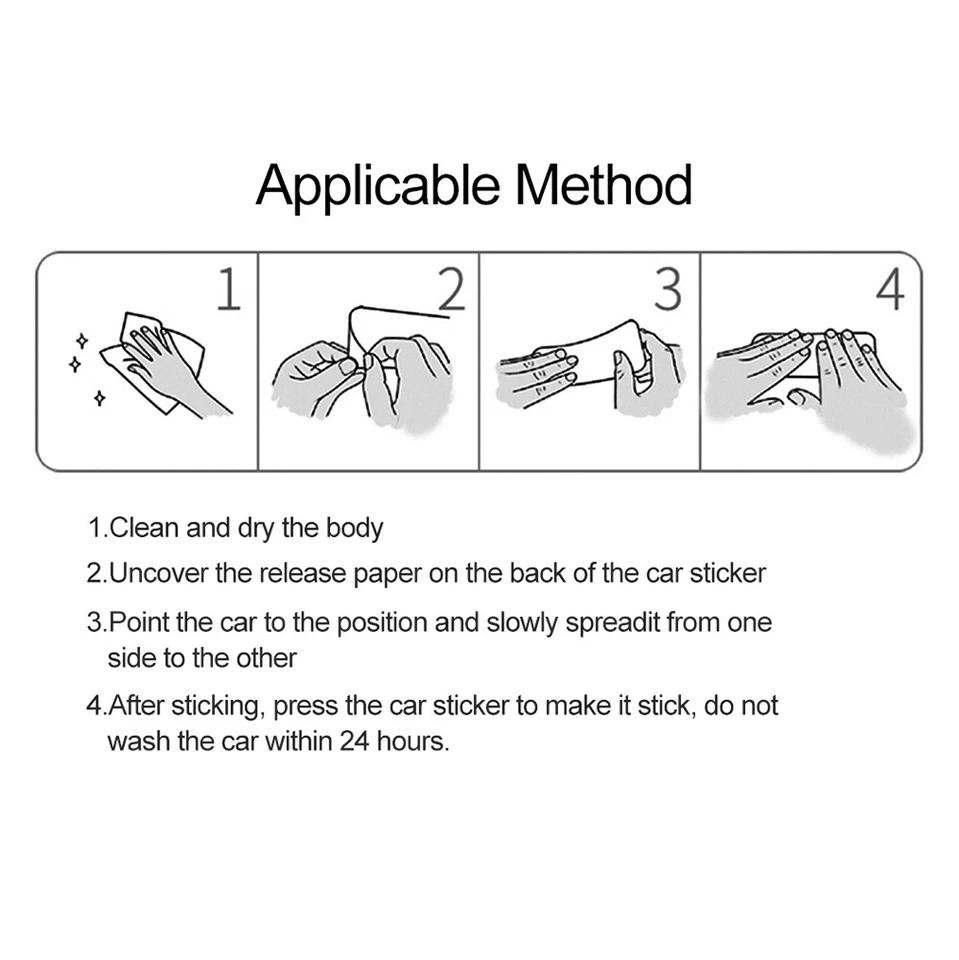 Applicable Method

1

2

3

4

1.Clean and dry the body

2.Uncover the release paper on the back of the car sticker

3.Point the car to the position and slowly spreadit from one side to the other

4.After sticking, press the car sticker to make it stick, do not wash the car within 24 hours.